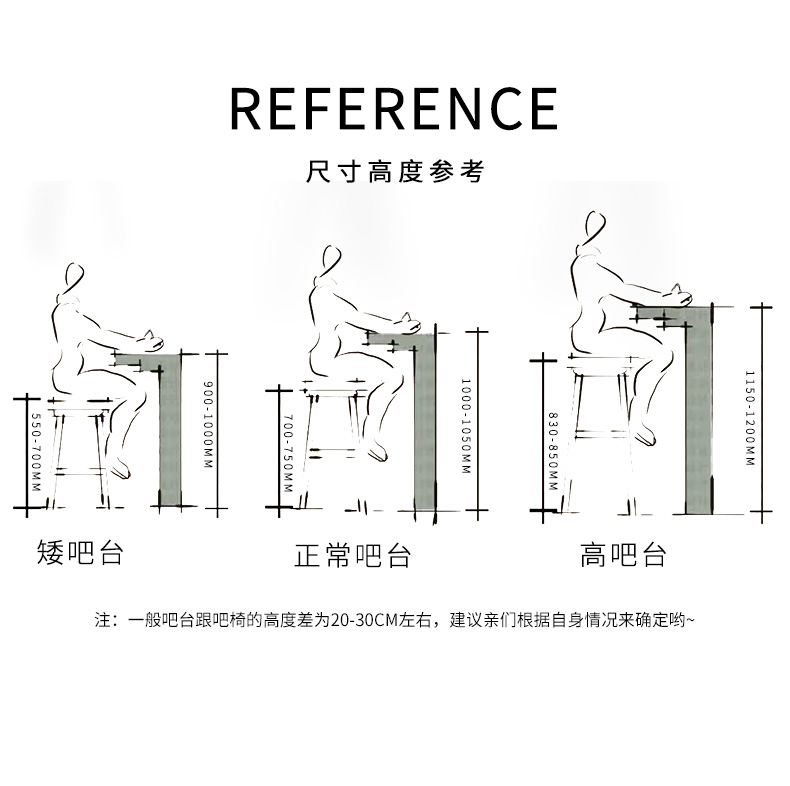 REFERENCE

尺寸高度参考

550-700MM

900-1000MM

矮吧台

700-750MM

1000-1050MM

正常吧台

830-850MM

1150-1200MM

高吧台

注：一般吧台跟吧椅的高度差为20-30CM左右，建议亲们根据自身情况来确定哟~