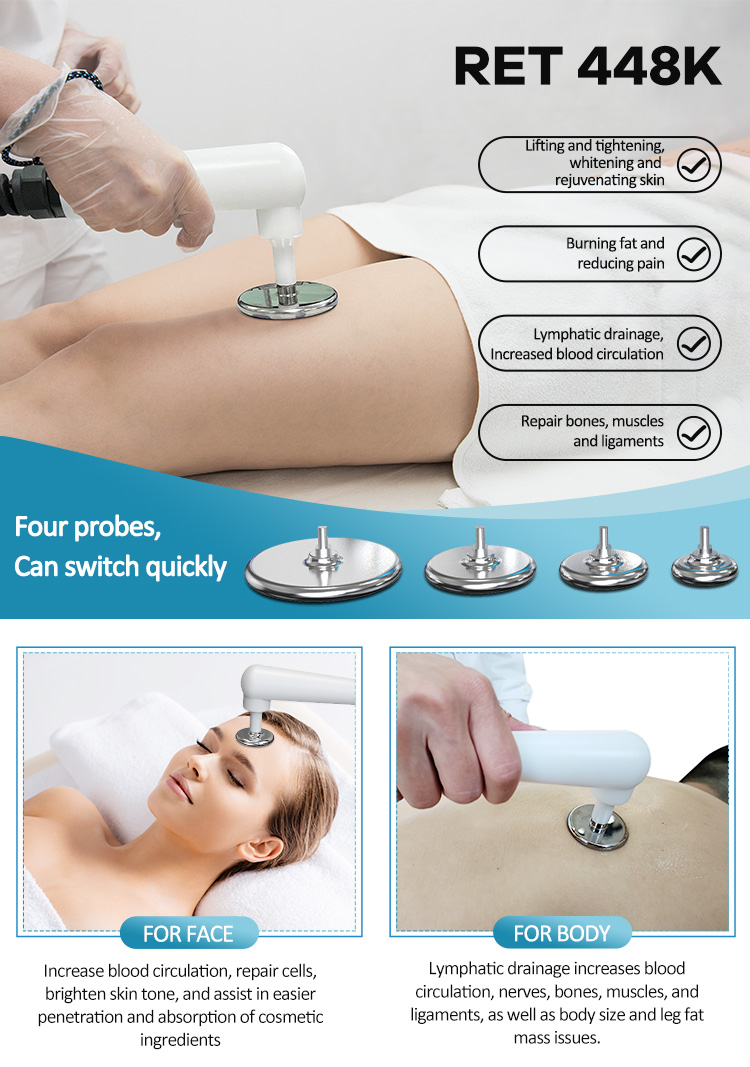 RET 448K

Lifting and tightening, whitening and rejuvenating skin

Burning fat and reducing pain

Lymphatic drainage, Increased blood circulation

Repair bones, muscles and ligaments

Four probes,
Can switch quickly

FOR FACE

Increase blood circulation, repair cells, brighten skin tone, and assist in easier penetration and absorption of cosmetic ingredients

FOR BODY

Lymphatic drainage increases blood circulation, nerves, bones, muscles, and ligaments, as well as body size and leg fat mass issues.