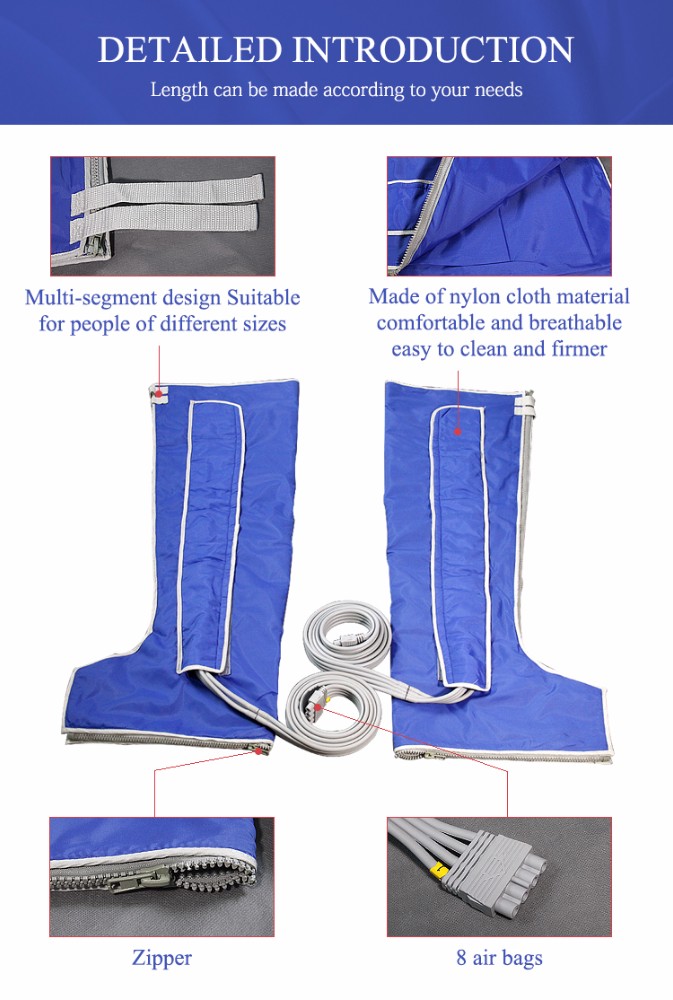 DETAILED INTRODUCTION

Length can be made according to your needs

Multi-segment design Suitable for people of different sizes

Made of nylon cloth material comfortable and breathable easy to clean and firmer

Zipper

8 air bags