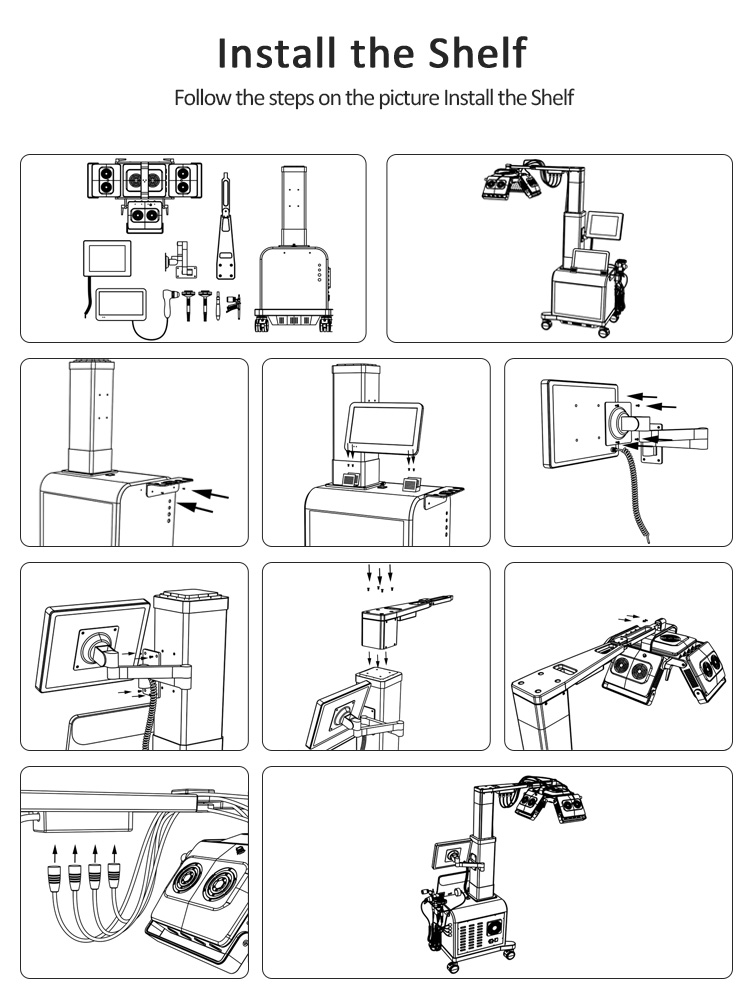 Install the Shelf

Follow the steps on the picture Install the Shelf