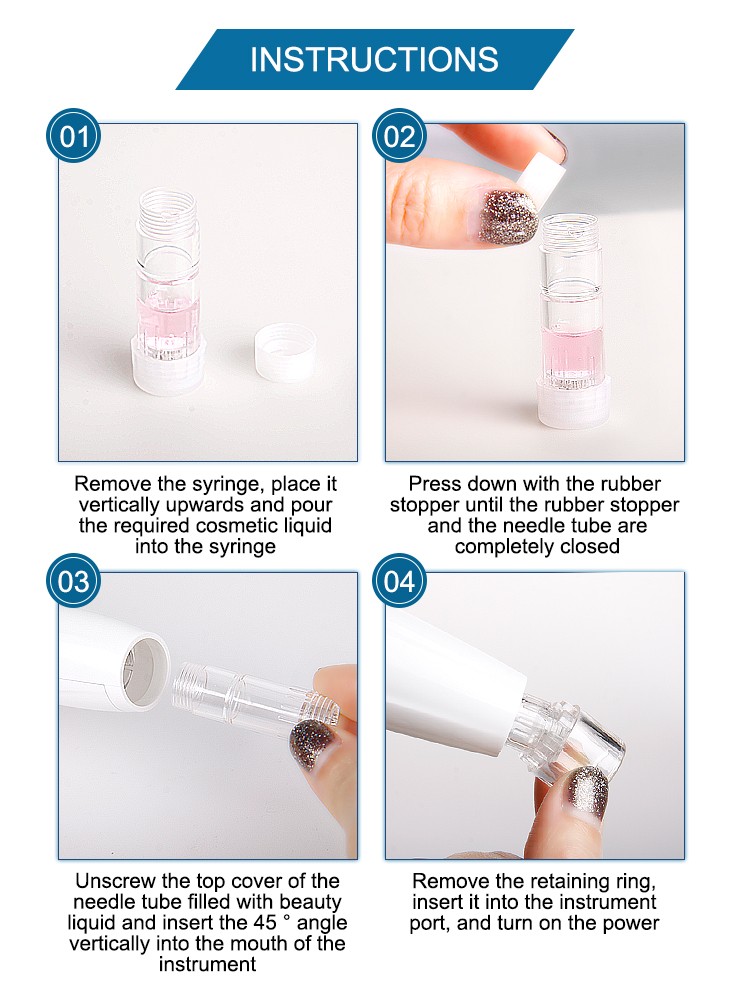 INSTRUCTIONS

01

Remove the syringe, place it vertically upwards and pour the required cosmetic liquid into the syringe

02

Press down with the rubber stopper until the rubber stopper and the needle tube are completely closed

03

Unscrew the top cover of the needle tube filled with beauty liquid and insert the 45 ° angle vertically into the mouth of the instrument

04

Remove the retaining ring, insert it into the instrument port, and turn on the power