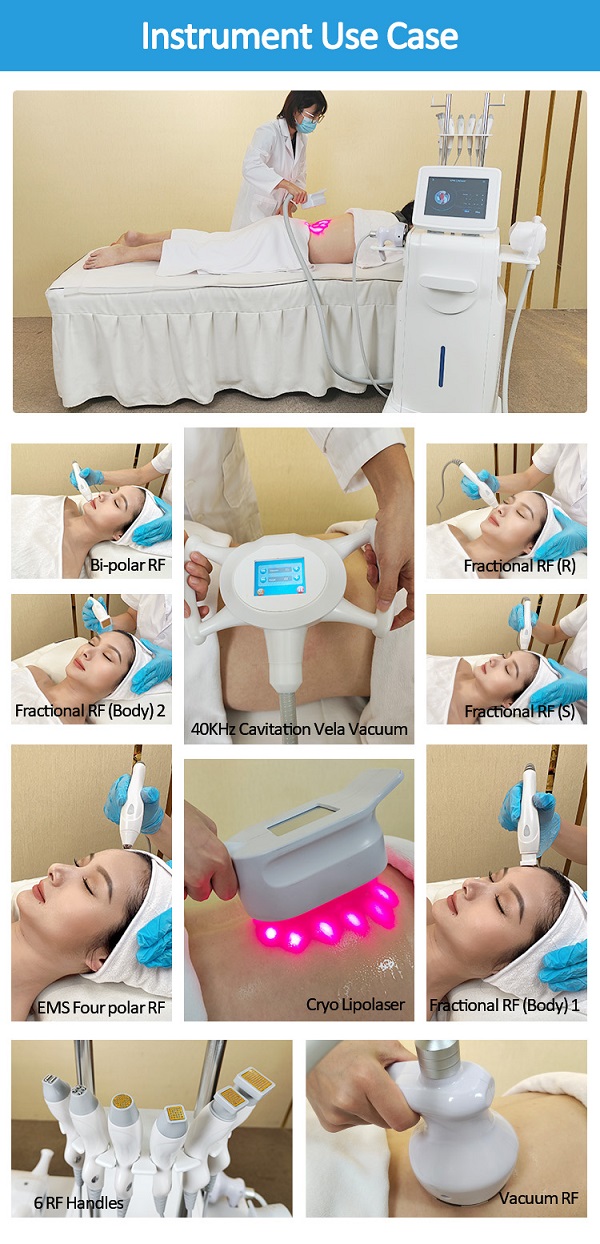 Instrument Use Case

Bi-polar RF

40KHz Cavitation Vela Vacuum

Fractional RF (R)

Fractional RF (Body) 2

Fractional RF (S)

EMS Four polar RF

Cryo Lipolaser

Fractional RF (Body) 1

6 RF Handles

Vacuum RF