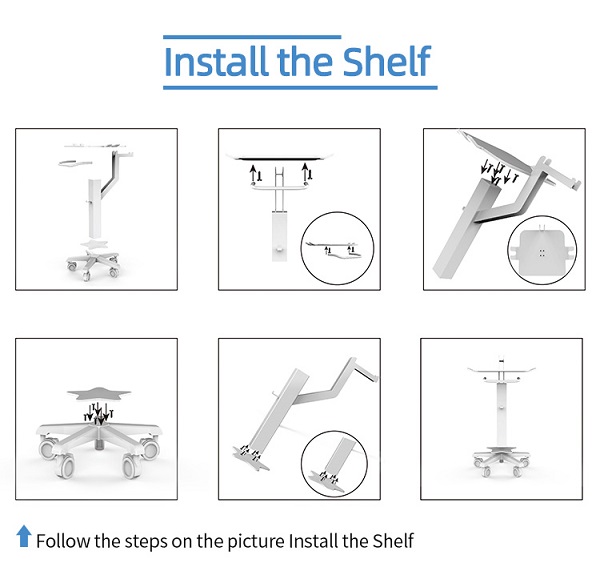 Install the Shelf

Follow the steps on the picture Install the Shelf