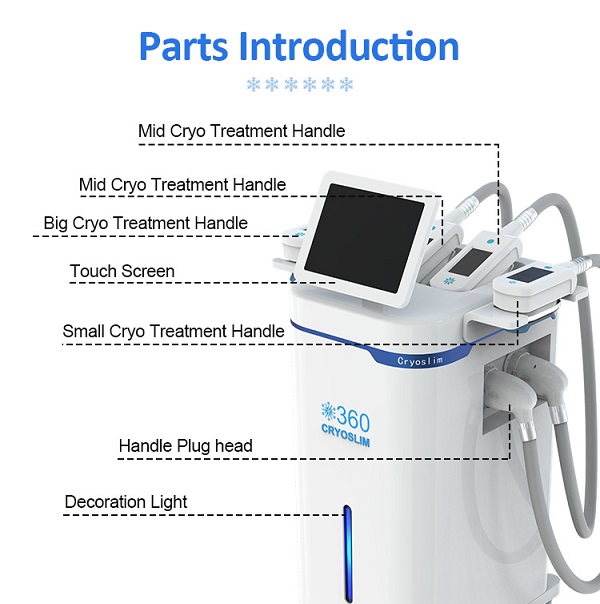 Parts Introduction

Mid Cryo Treatment Handle

Mid Cryo Treatment Handle

Big Cryo Treatment Handle

Touch Screen

Small Cryo Treatment Handle

Cryoslim

360
CRYOSLIM

Handle Plug head

Decoration Light