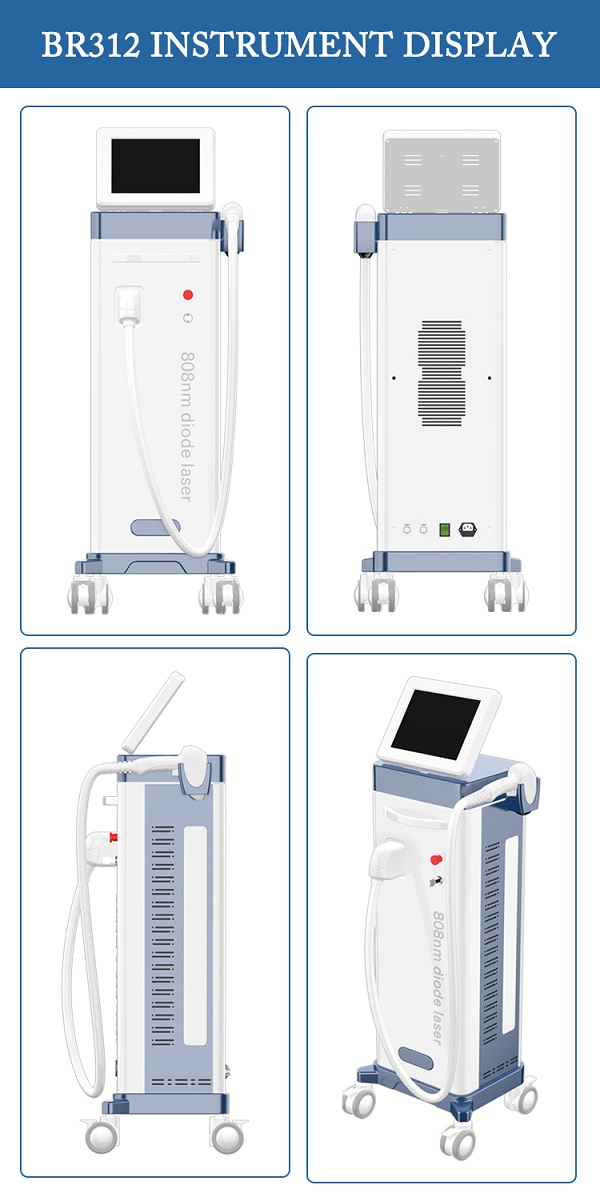 BR312 INSTRUMENT DISPLAY

808nm diode laser

808nm diode laser