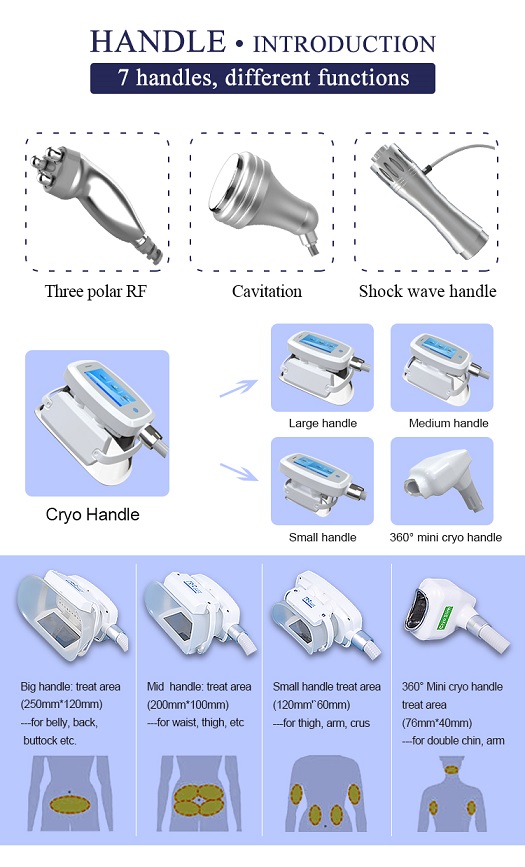 HANDLE • INTRODUCTION

7 handles, different functions

Three polar RF

Cavitation

Shock wave handle

Cryo Handle

Large handle

Medium handle

Small handle

360° mini cryo handle

Big handle: treat area (250mm*120mm) ---for belly, back, buttock etc.

Mid handle: treat area (200mm*100mm) ---for waist, thigh, etc

Small handle treat area (120mm*60mm) ---for thigh, arm, crus

360° Mini cryo handle treat area (76mm*40mm) ---for double chin, arm