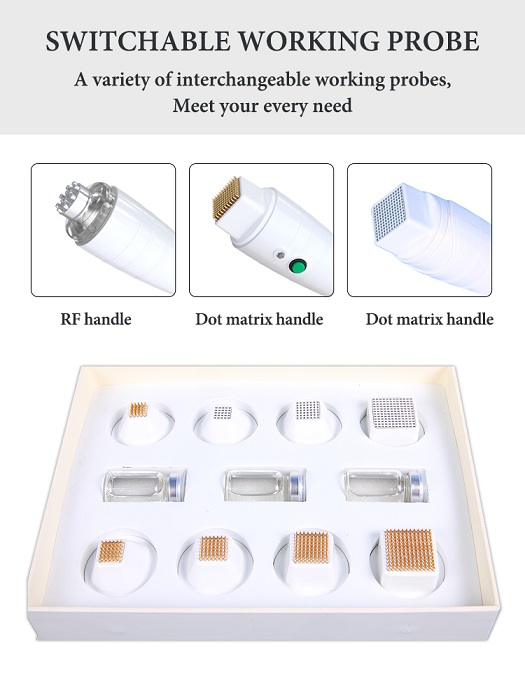 SWITCHABLE WORKING PROBE

A variety of interchangeable working probes,
Meet your every need

RF handle

Dot matrix handle

Dot matrix handle